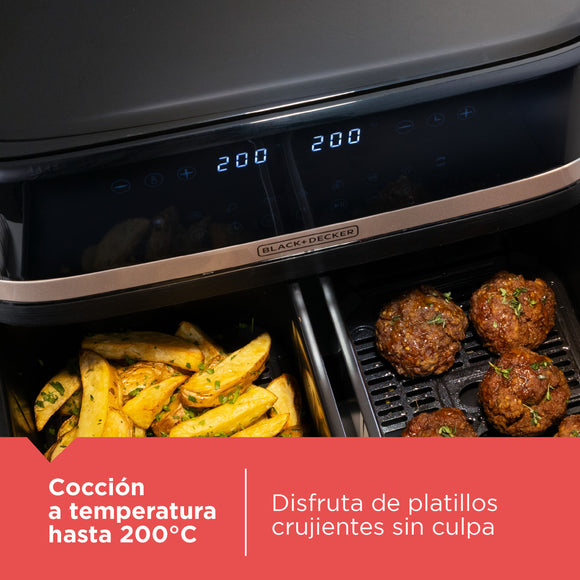 200

200

BLACK+DECKER

Cocción a temperatura hasta 200°C

Disfruta de platillos crujientes sin culpa